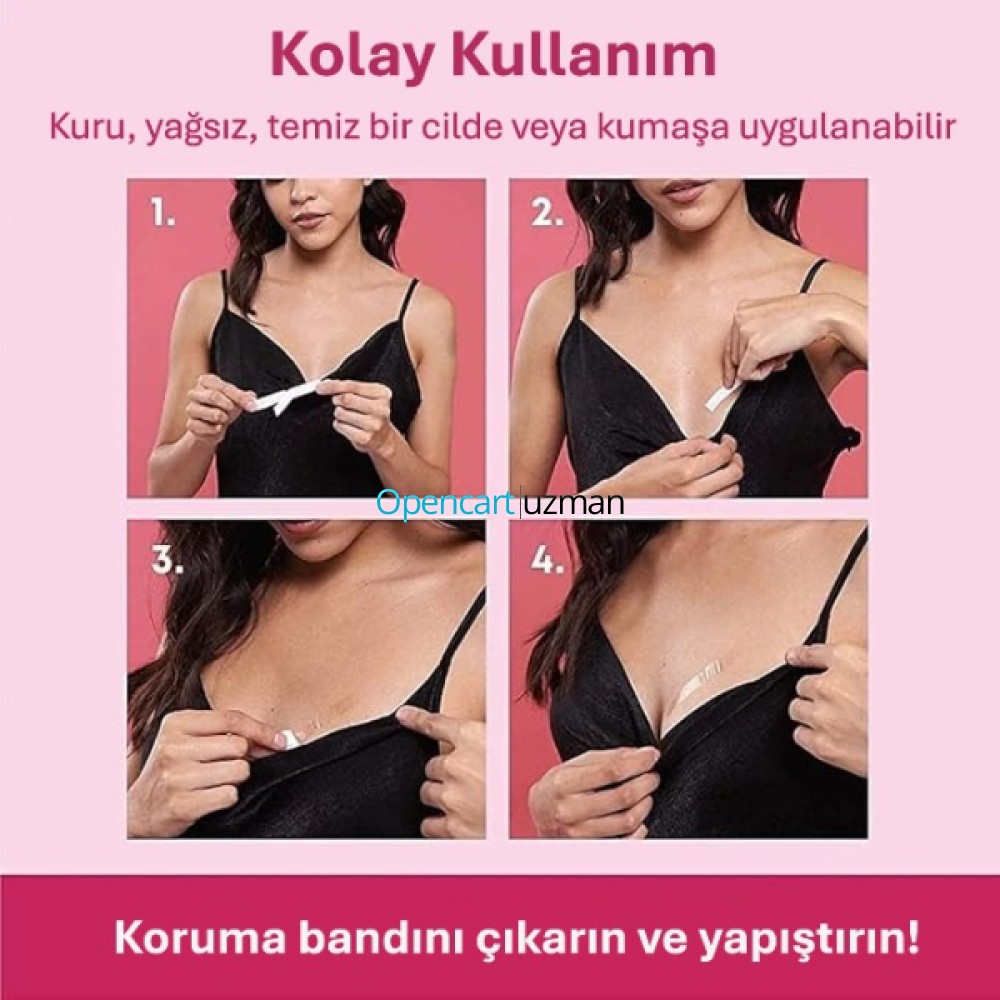 Kolay Kullanım

Kuru, yağsız, temiz bir cilde veya kumaşa uygulanabilir

1.

2.

Opencart|uzman

3.

4.

Koruma bandını çıkarın ve yapıştırın!