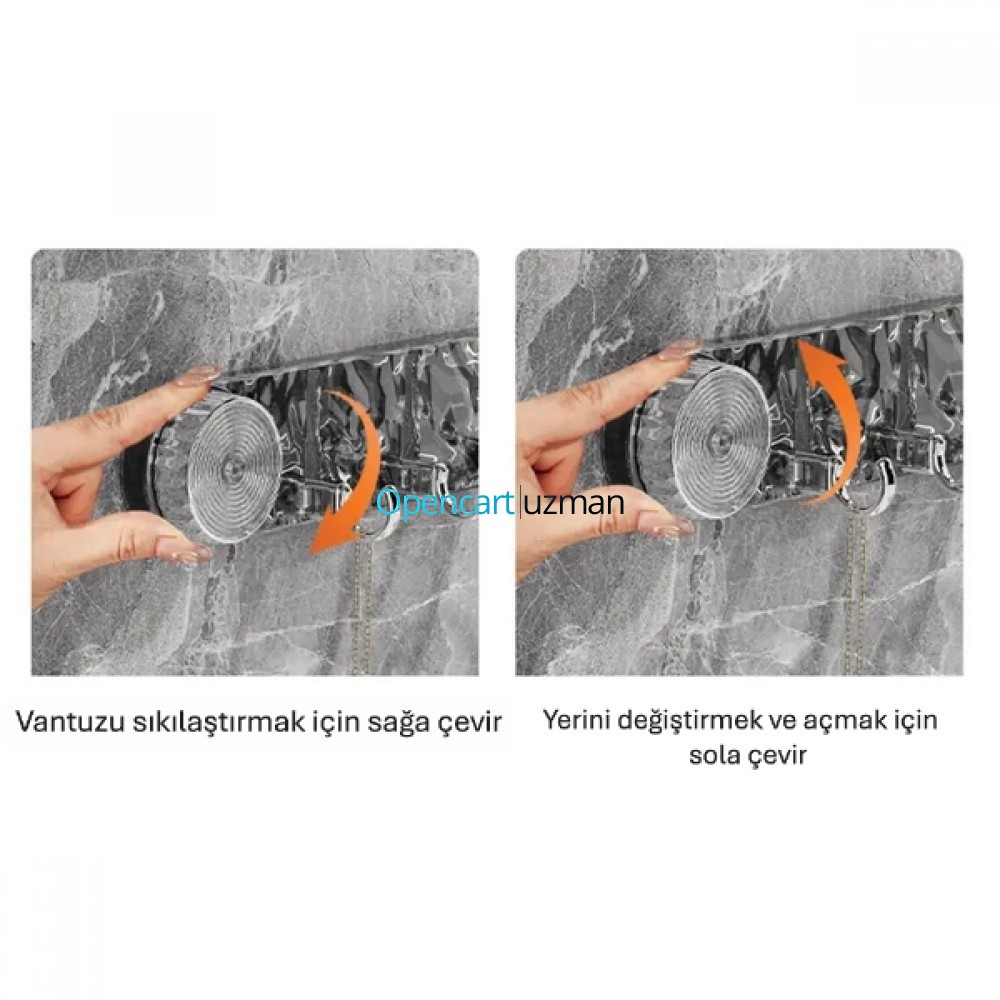 Opencart|uzman

Vantuzu sıkılaştırmak için sağa çevir

Yerini değiştirmek ve açmak için sola çevir